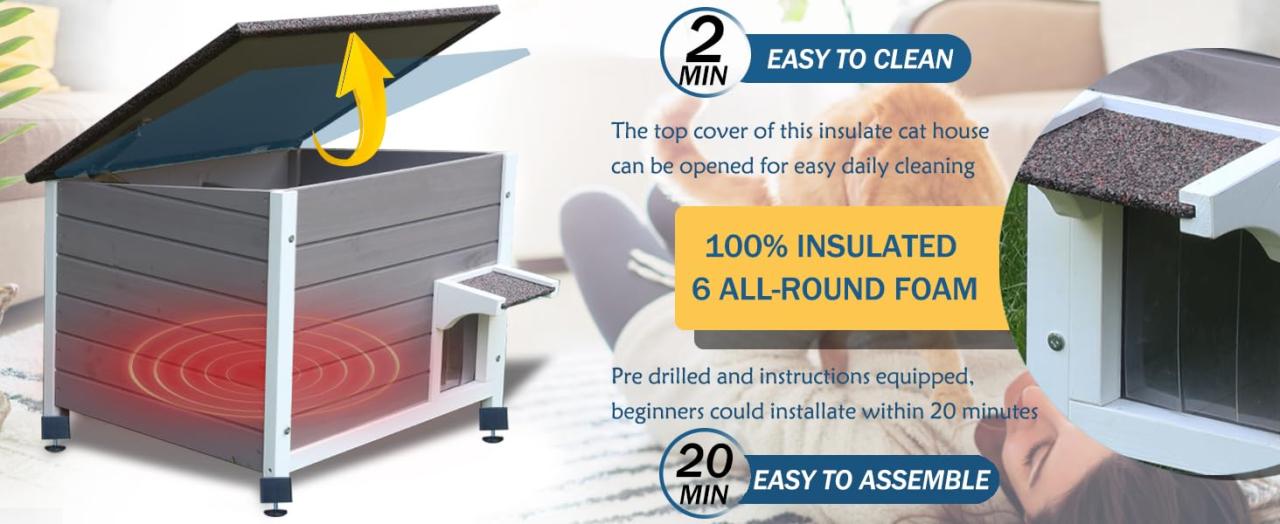 2 MIN EASY TO CLEAN

The top cover of this insulate cat house can be opened for easy daily cleaning

100% INSULATED
6 ALL-ROUND FOAM

Pre drilled and instructions equipped, beginners could installate within 20 minutes

20 MIN EASY TO ASSEMBLE